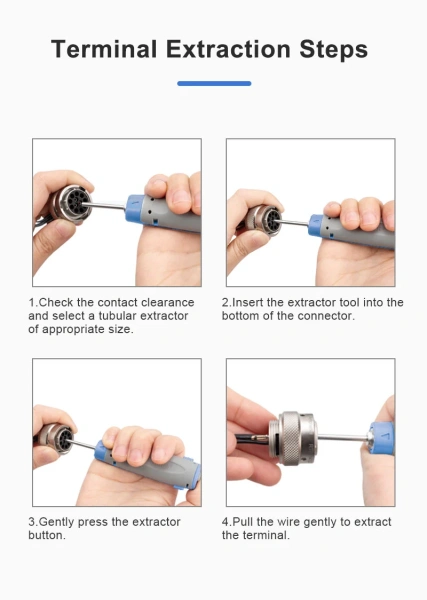 Terminal Extraction Steps

1.Check the contact clearance and select a tubular extractor of appropriate size.

2.Insert the extractor tool into the bottom of the connector.

3.Gently press the extractor button.

4.Pull the wire gently to extract the terminal.